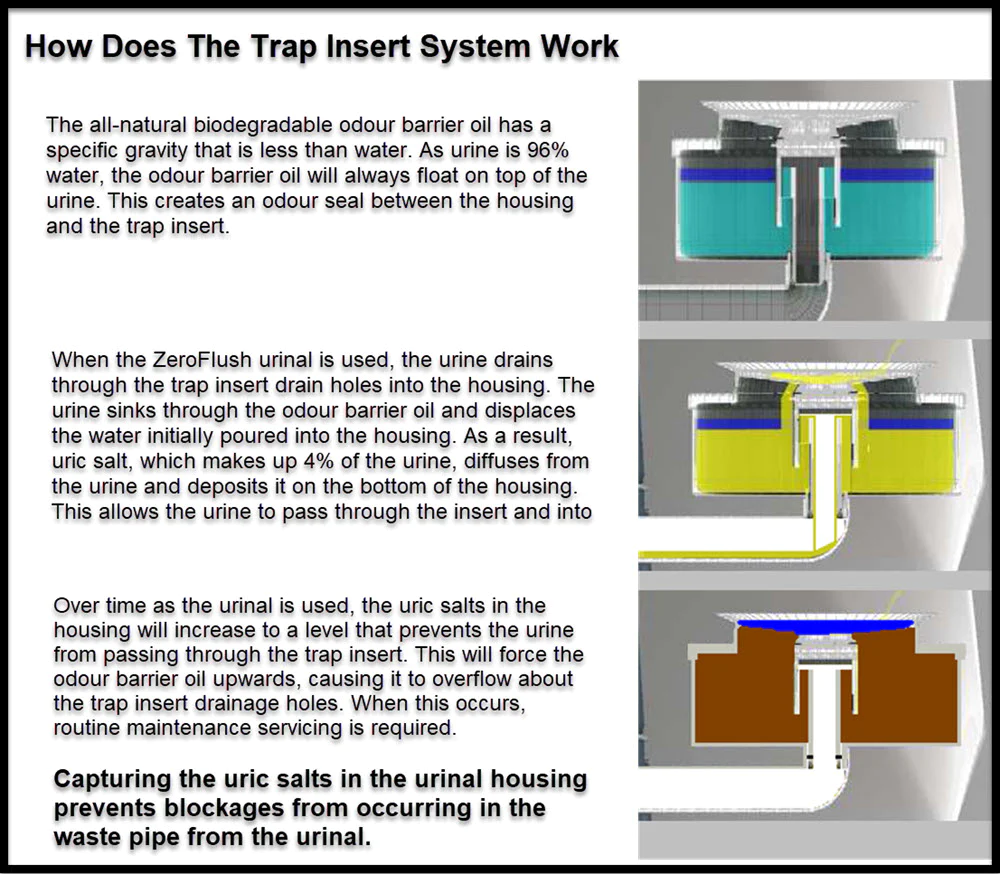 How Does The Trap Insert System Work

The all-natural biodegradable odour barrier oil has a specific gravity that is less than water. As urine is 96% water, the odour barrier oil will always float on top of the urine. This creates an odour seal between the housing and the trap insert.

When the ZeroFlush urinal is used, the urine drains through the trap insert drain holes into the housing. The urine sinks through the odour barrier oil and displaces the water initially poured into the housing. As a result, uric salt, which makes up 4% of the urine, diffuses from the urine and deposits it on the bottom of the housing. This allows the urine to pass through the insert and into

Over time as the urinal is used, the uric salts in the housing will increase to a level that prevents the urine from passing through the trap insert. This will force the odour barrier oil upwards, causing it to overflow about the trap insert drainage holes. When this occurs, routine maintenance servicing is required.

Capturing the uric salts in the urinal housing prevents blockages from occurring in the waste pipe from the urinal.